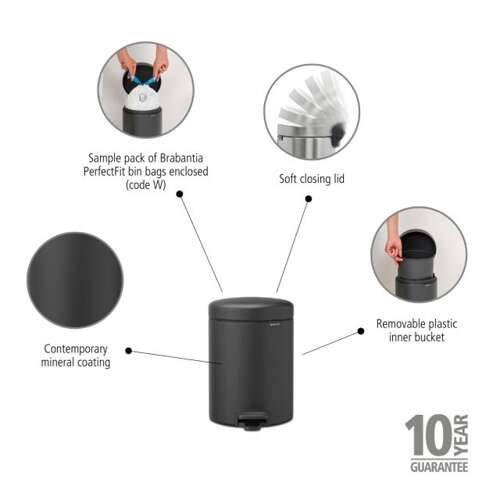 Sample pack of Brabantia PerfectFit bin bags enclosed (code W)

Soft closing lid

Contemporary mineral coating

Removable plastic inner bucket

10 YEAR GUARANTEE