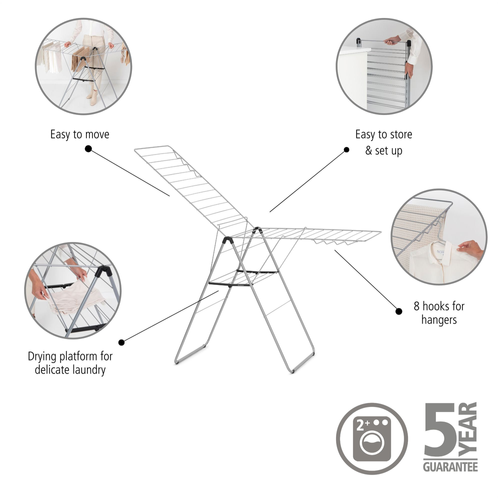 Easy to move

Easy to store & set up

8 hooks for hangers

Drying platform for delicate laundry

2+

5 YEAR GUARANTEE