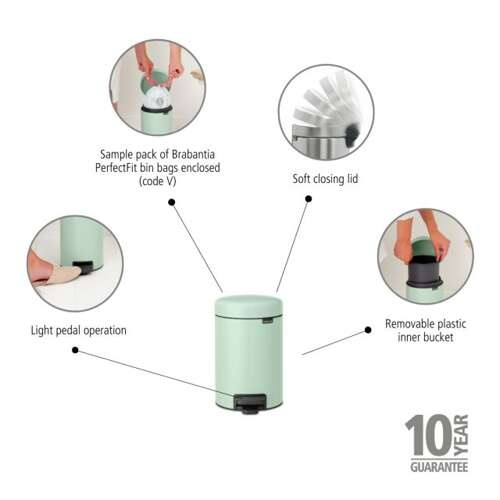 Sample pack of Brabantia PerfectFit bin bags enclosed (code V)

Soft closing lid

Light pedal operation

Removable plastic inner bucket

10 YEAR
GUARANTEE