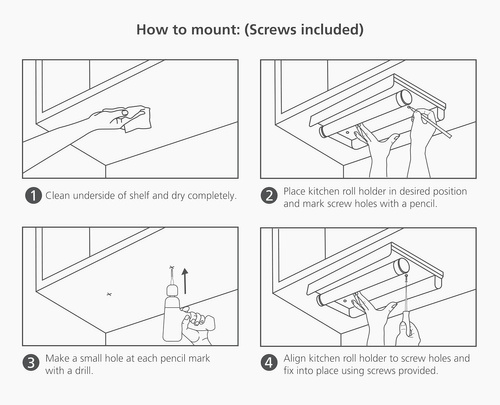 How to mount: (Screws included)

1 Clean underside of shelf and dry completely.

2 Place kitchen roll holder in desired position and mark screw holes with a pencil.

3 Make a small hole at each pencil mark with a drill.

4 Align kitchen roll holder to screw holes and fix into place using screws provided.