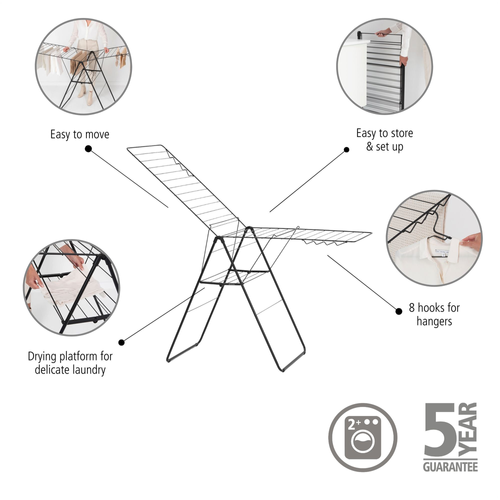 Easy to move

Easy to store & set up

8 hooks for hangers

Drying platform for delicate laundry

2+

5 YEAR GUARANTEE